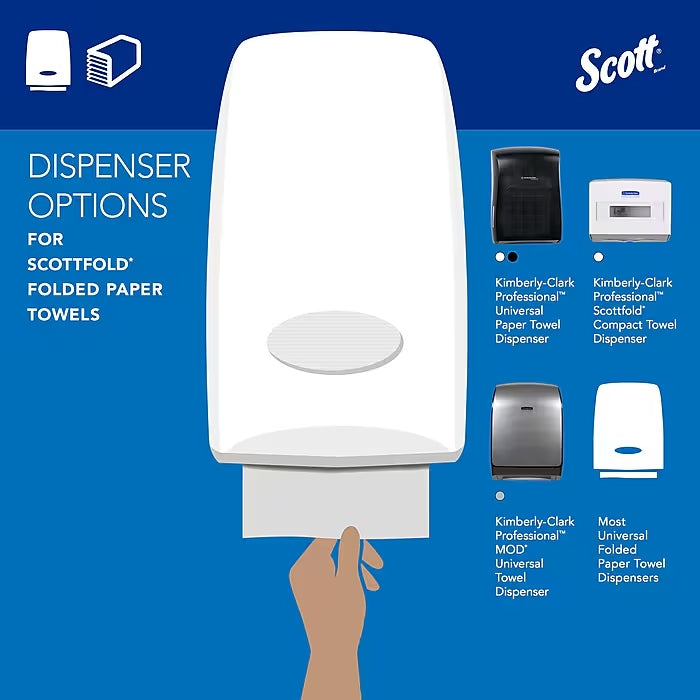 Scott® Brand

DISPENSER OPTIONS

FOR SCOTTFOLD* FOLDED PAPER TOWELS

Kimberly-Clark Professional™ Universal Paper Towel Dispenser

Kimberly-Clark Professional™ Scottfold* Compact Towel Dispenser

Kimberly-Clark Professional™ MOD* Universal Towel Dispenser

Most Universal Folded Paper Towel Dispensers