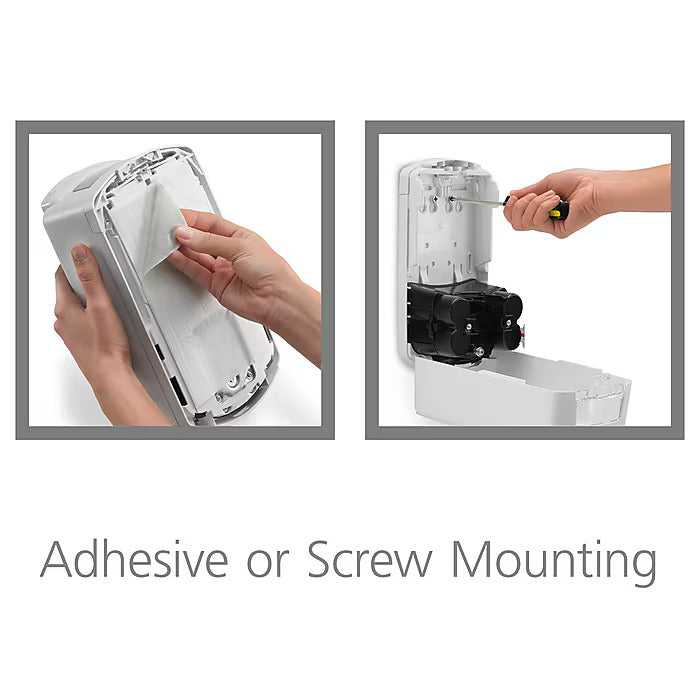 Adhesive or Screw Mounting