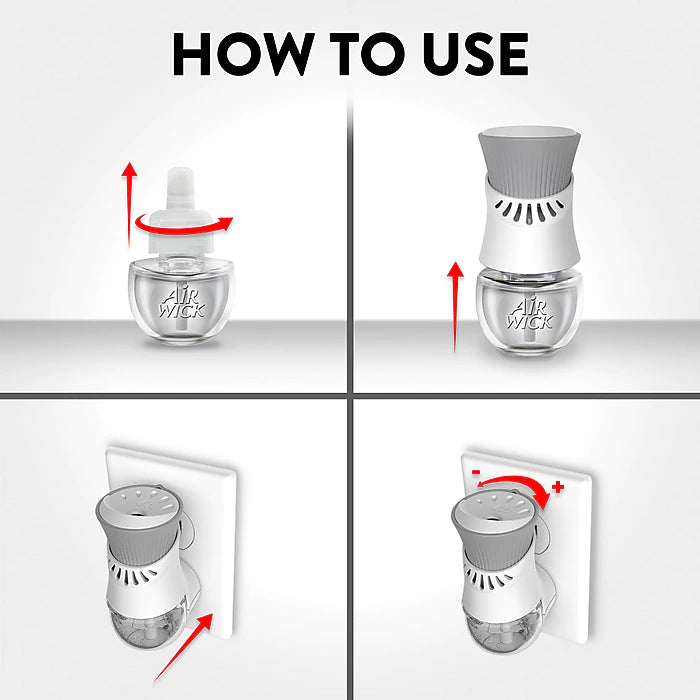 HOW TO USE

AIR WICK

AIR WICK

-
+